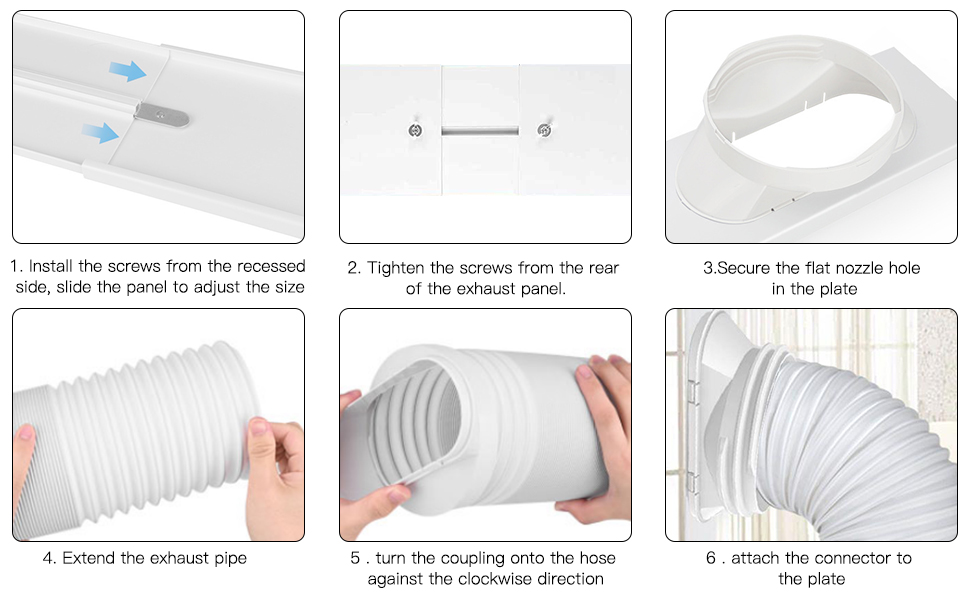 1. Install the screws from the recessed side, slide the panel to adjust the size

2. Tighten the screws from the rear of the exhaust panel.

3.Secure the flat nozzle hole in the plate

4. Extend the exhaust pipe

5 . turn the coupling onto the hose against the clockwise direction

6 . attach the connector to the plate