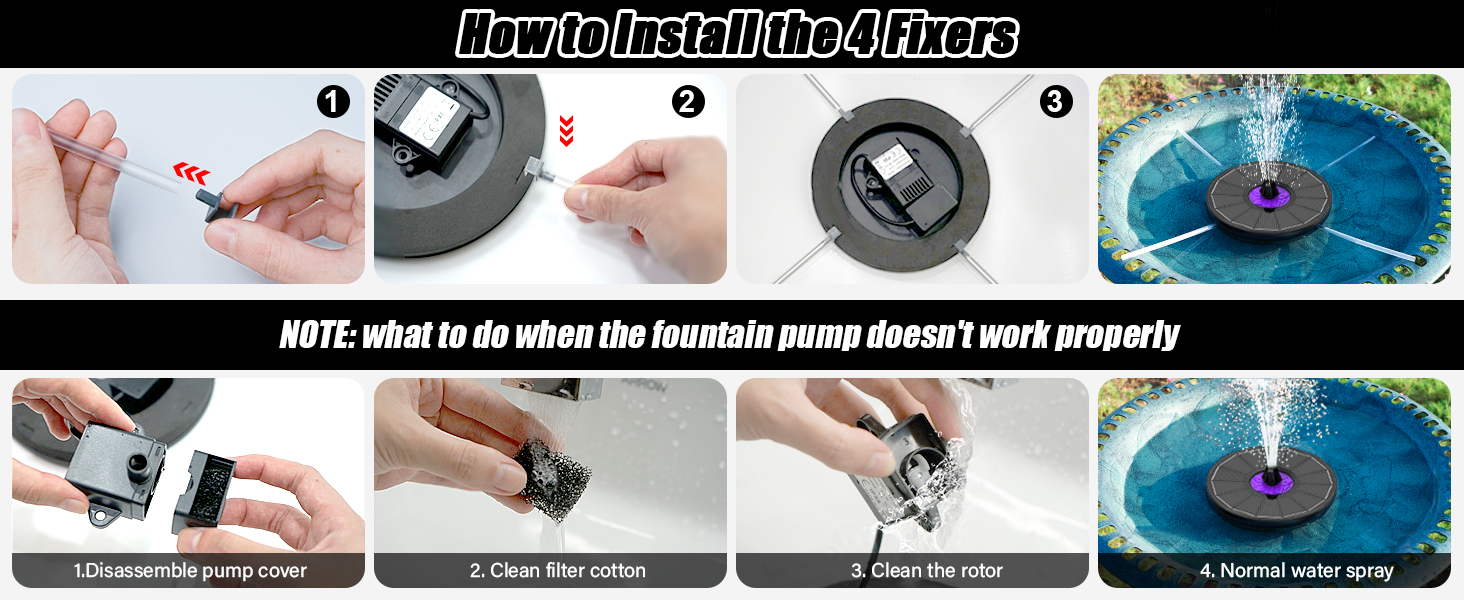 How to Install the 4 Fixers

1

2

3

NOTE: what to do when the fountain pump doesn't work properly

1.Disassemble pump cover

2. Clean filter cotton

3. Clean the rotor

4. Normal water spray