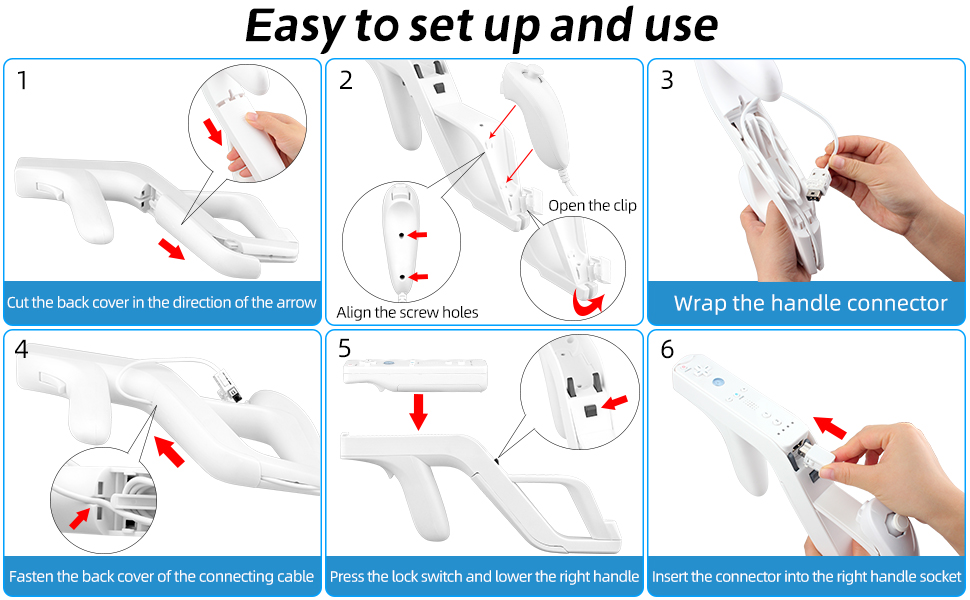 Easy to set up and use

1

Cut the back cover in the direction of the arrow

2

Open the clip

Align the screw holes

3

Wrap the handle connector

4

Fasten the back cover of the connecting cable

5

Press the lock switch and lower the right handle

6

Insert the connector into the right handle socket