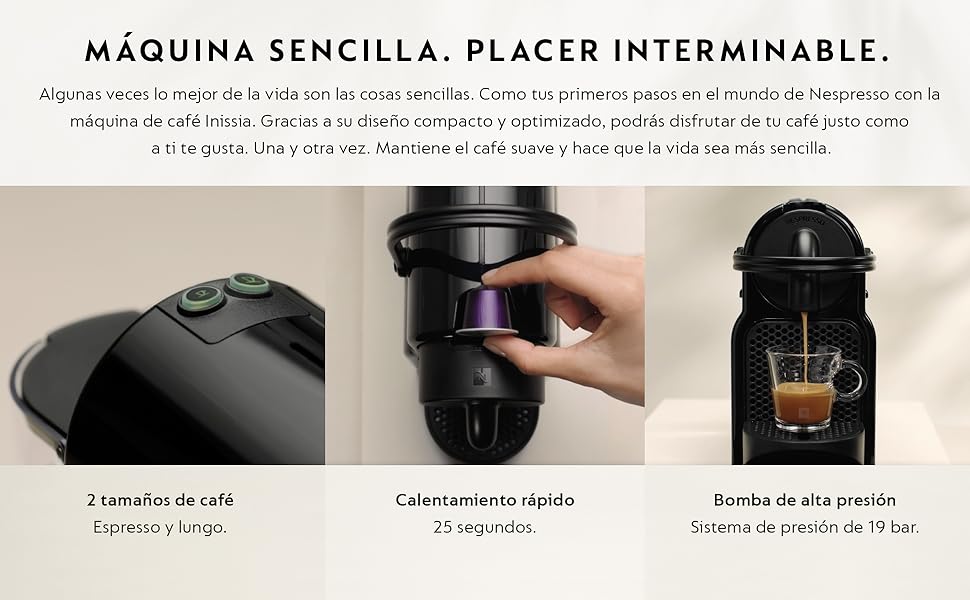 MÁQUINA SENCILLA. PLACER INTERMINABLE.

Algunas veces lo mejor de la vida son las cosas sencillas. Como tus primeros pasos en el mundo de Nespresso con la máquina de café Inissia. Gracias a su diseño compacto y optimizado, podrás disfrutar de tu café justo como a ti te gusta. Una y otra vez. Mantiene el café suave y hace que la vida sea más sencilla.

NESPRESSO

2 tamaños de café
Espresso y lungo.

Calentamiento rápido
25 segundos.

Bomba de alta presión
Sistema de presión de 19 bar.