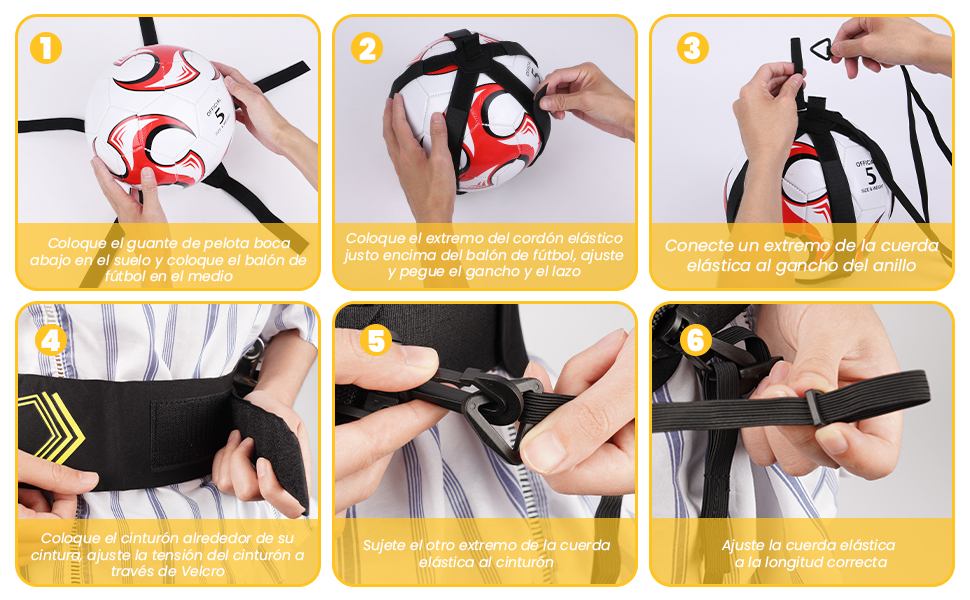 1
OFFICIAL 5
Coloque el guante de pelota boca abajo en el suelo y coloque el balón de fútbol en el medio

2
Coloque el extremo del cordón elástico justo encima del balón de fútbol, ajuste y pegue el gancho y el lazo

3
OFFICIAL 5 SIZE & WEIGHT
Conecte un extremo de la cuerda elástica al gancho del anillo

4
Coloque el cinturón alrededor de su cintura, ajuste la tensión del cinturón a través de Velcro

5
Sujete el otro extremo de la cuerda elástica al cinturón

6
Ajuste la cuerda elástica a la longitud correcta