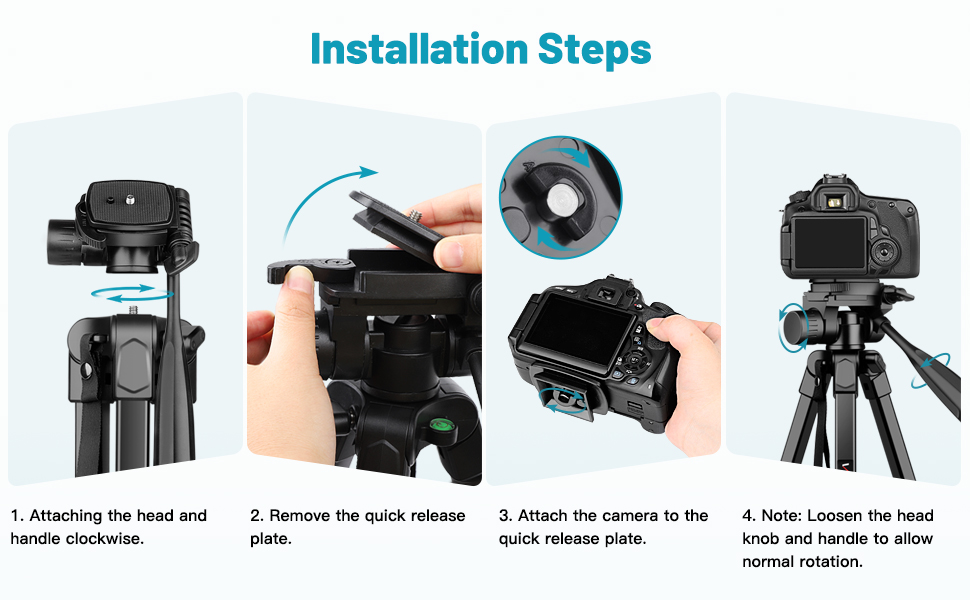 Installation Steps

1. Attaching the head and handle clockwise.

2. Remove the quick release plate.

3. Attach the camera to the quick release plate.

4. Note: Loosen the head knob and handle to allow normal rotation.