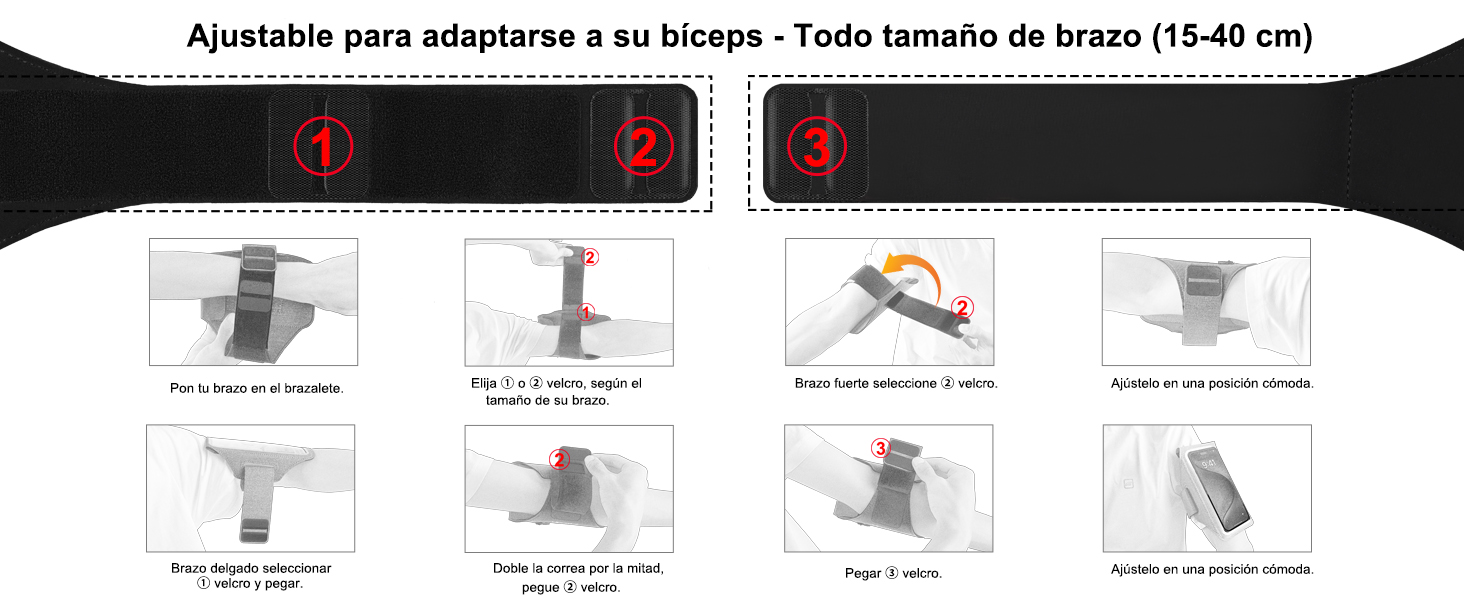 Ajustable para adaptarse a su bíceps - Todo tamaño de brazo (15-40 cm)

①

②

③

Pon tu brazo en el brazalete.

②

①

Elija ① o ② velcro, según el tamaño de su brazo.

②

Brazo fuerte seleccione ② velcro.

Ajústelo en una posición cómoda.

Brazo delgado seleccionar ① velcro y pegar.

②

Doble la correa por la mitad, pegue ② velcro.

③

Pegar ③ velcro.

Ajústelo en una posición cómoda.