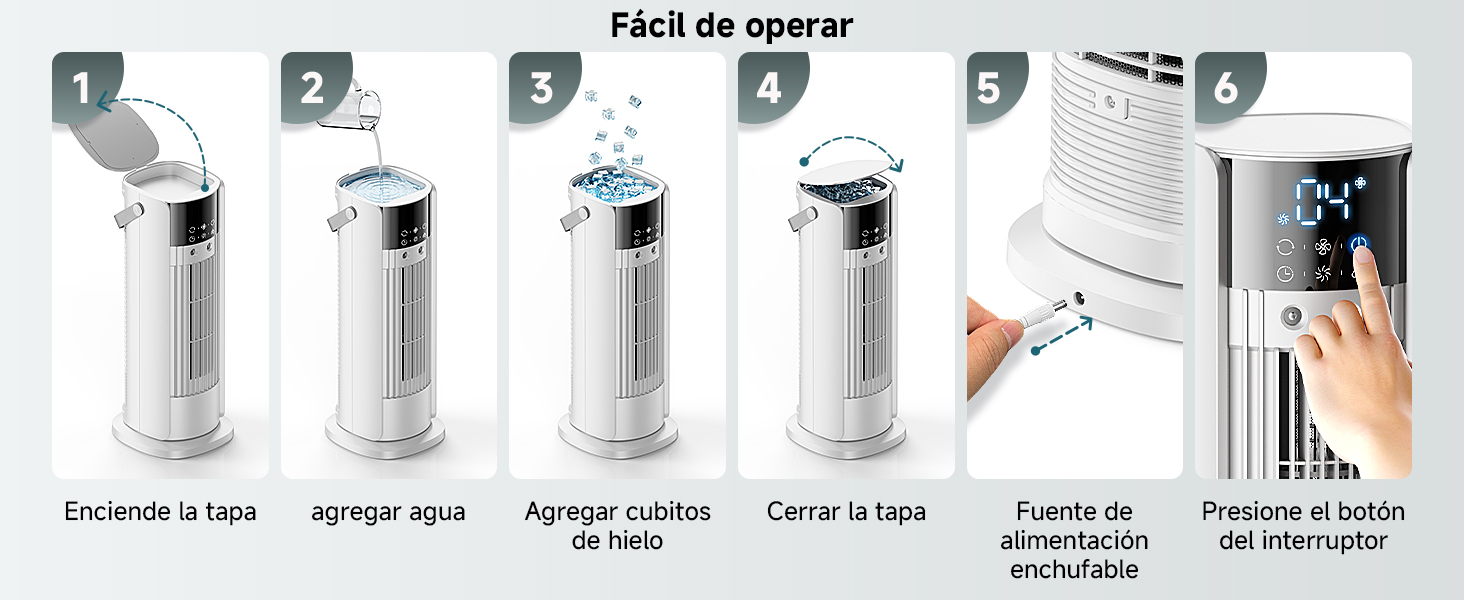 Fácil de operar

1

Enciende la tapa

2

agregar agua

3

Agregar cubitos de hielo

4

Cerrar la tapa

5

Fuente de alimentación enchufable

6

04

Presione el botón del interruptor