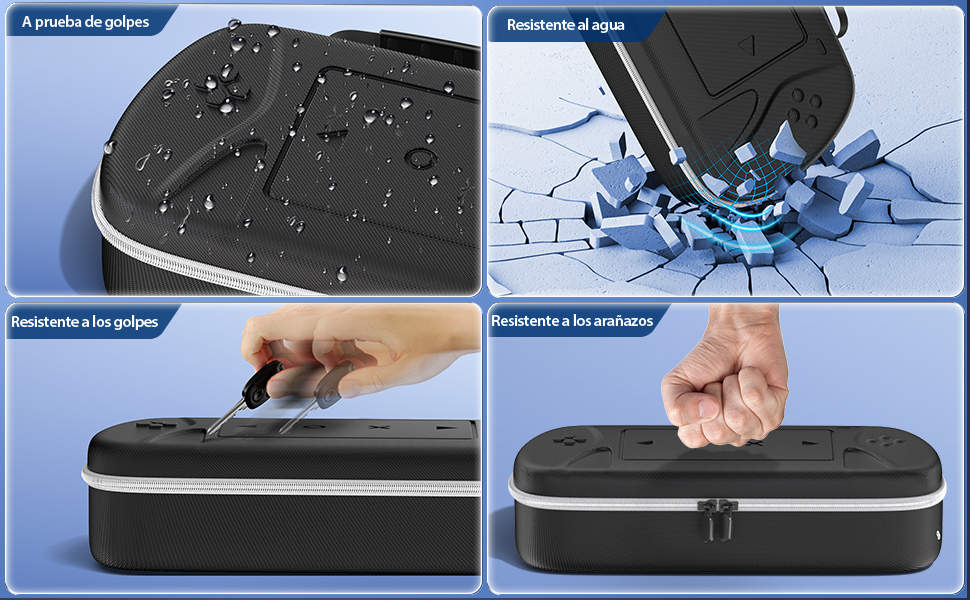 A prueba de golpes

Resistente al agua

Resistente a los golpes

Resistente a los arañazos