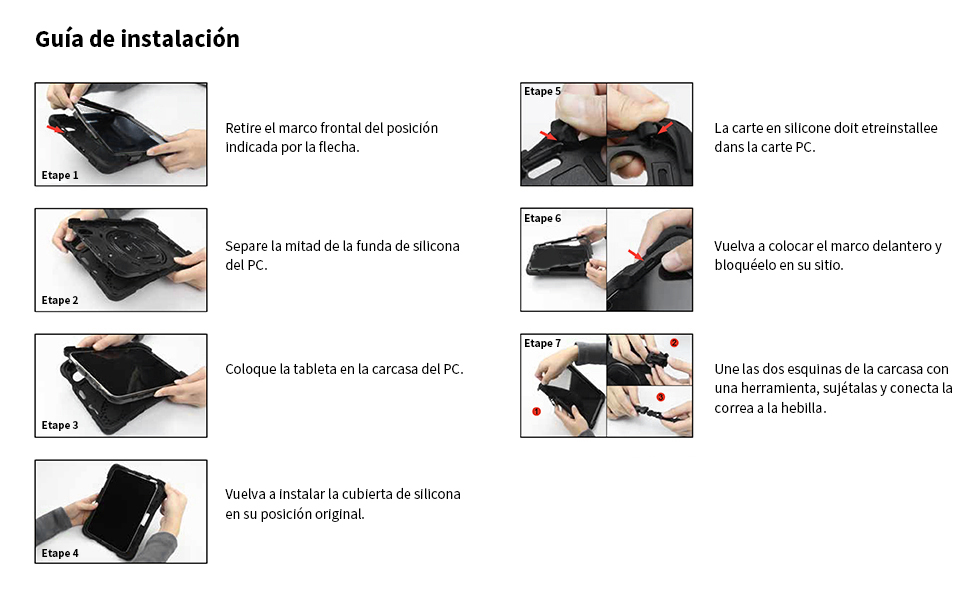 Guía de instalación

Etape 1

Retire el marco frontal del posición indicada por la flecha.

Etape 2

Separe la mitad de la funda de silicona del PC.

Etape 3

Coloque la tableta en la carcasa del PC.

Etape 4

Vuelva a instalar la cubierta de silicona en su posición original.

Etape 5

La carte en silicone doit etreinstallee dans la carte PC.

Etape 6

Vuelva a colocar el marco delantero y bloquéelo en su sitio.

Etape 7

1

2

3

Une las dos esquinas de la carcasa con una herramienta, sujétalas y conecta la correa a la hebilla.