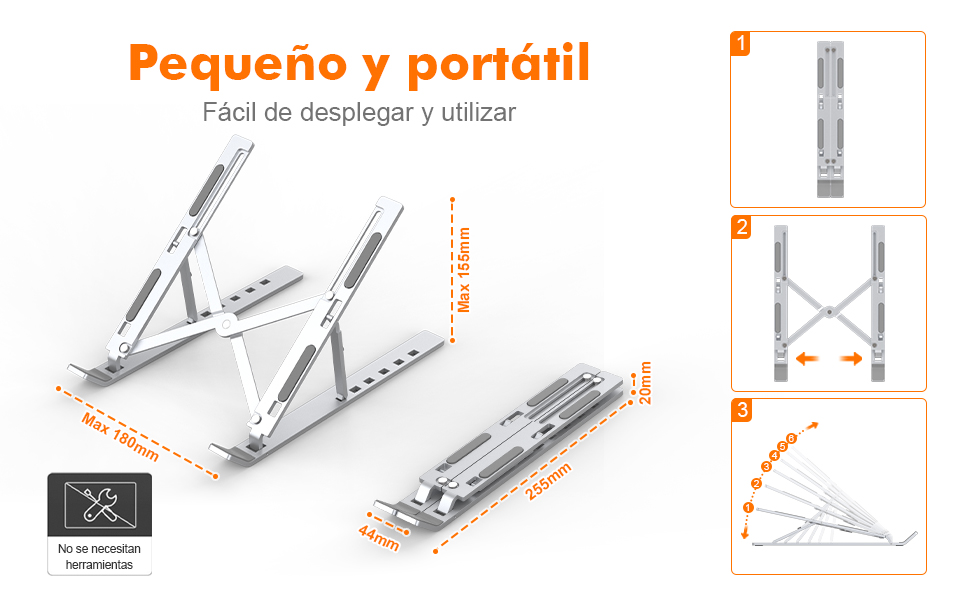 Pequeño y portátil

Fácil de desplegar y utilizar

Max 155mm

Max 180mm

20mm

255mm

44mm

No se necesitan herramientas

1

2

3

1
2
3
4
5
6