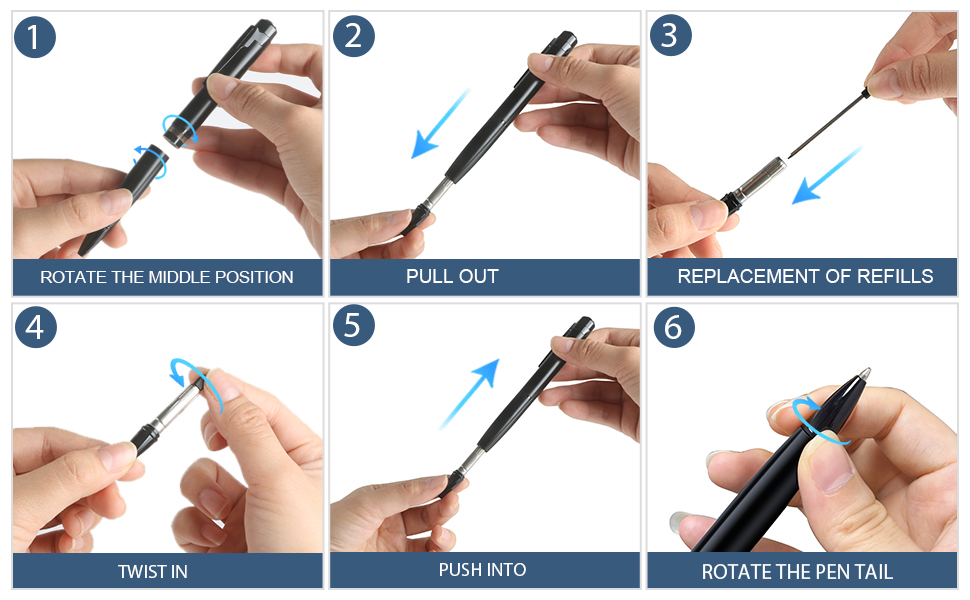 1
ROTATE THE MIDDLE POSITION

2
PULL OUT

3
REPLACEMENT OF REFILLS

4
TWIST IN

5
PUSH INTO

6
ROTATE THE PEN TAIL