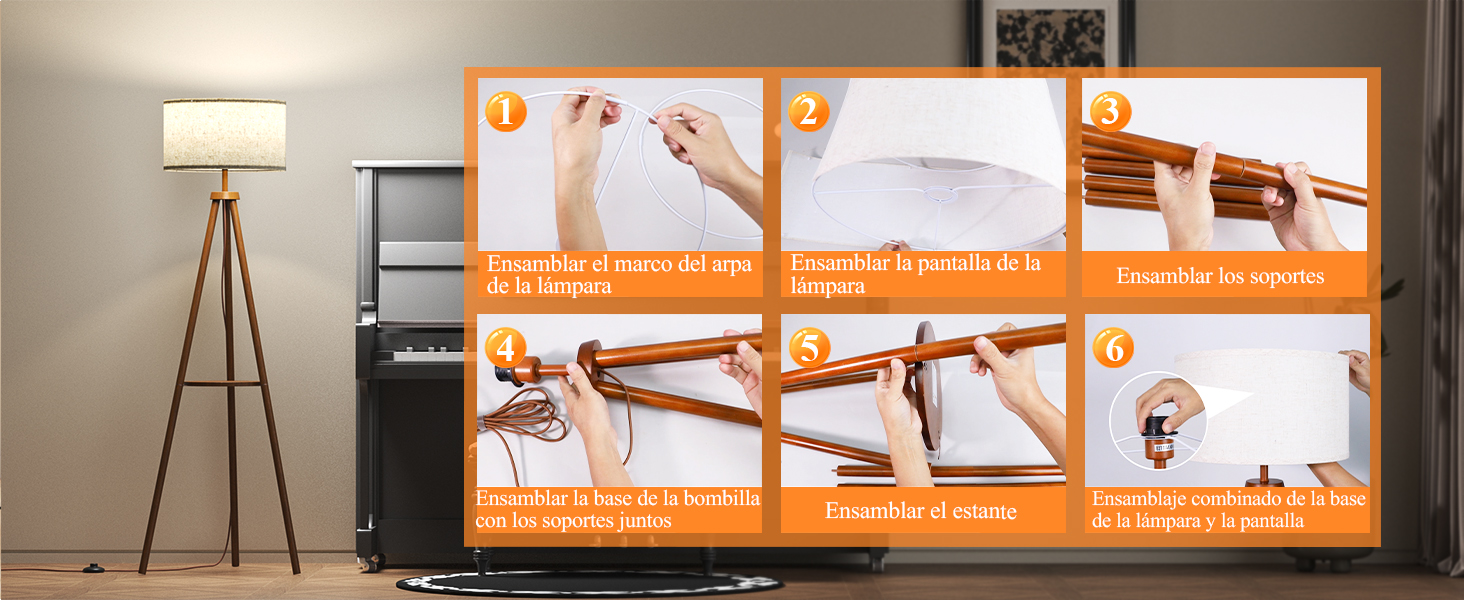 1

Ensamblar el marco del arpa de la lámpara

2

Ensamblar la pantalla de la lámpara

3

Ensamblar los soportes

4

Ensamblar la base de la bombilla con los soportes juntos

5

Ensamblar el estante

6

Ensamblaje combinado de la base de la lámpara y la pantalla