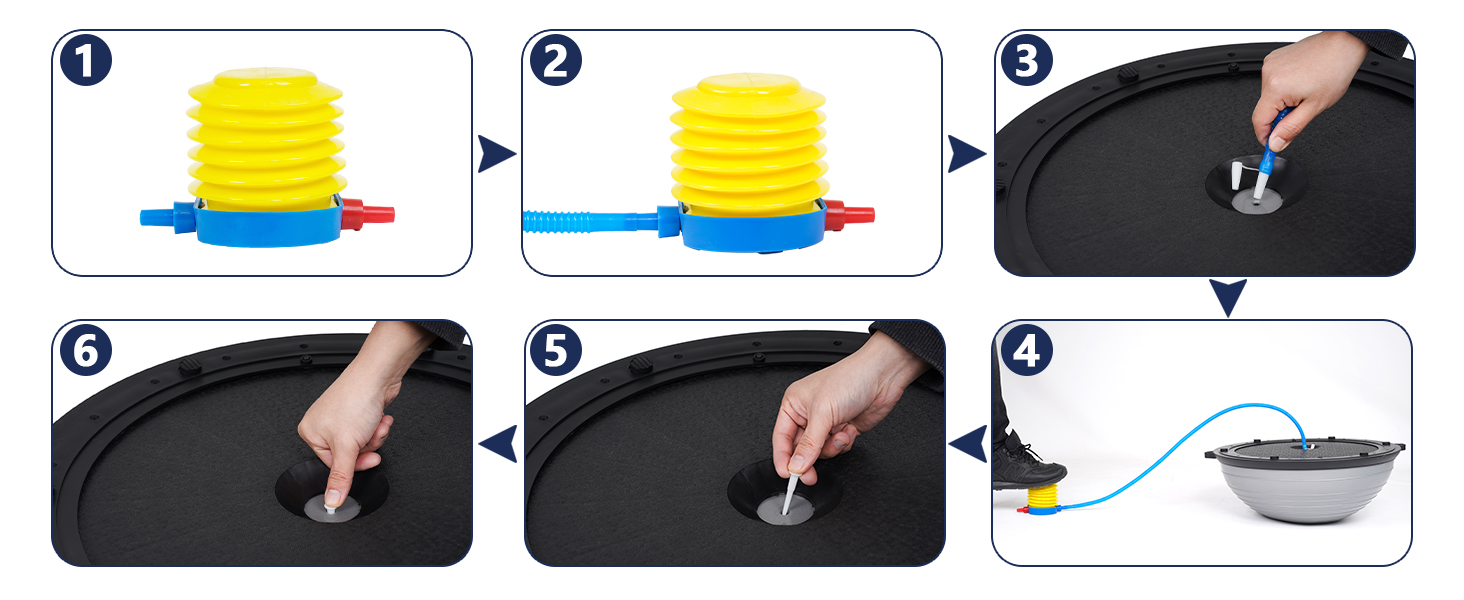 1

2

3

4

5

6