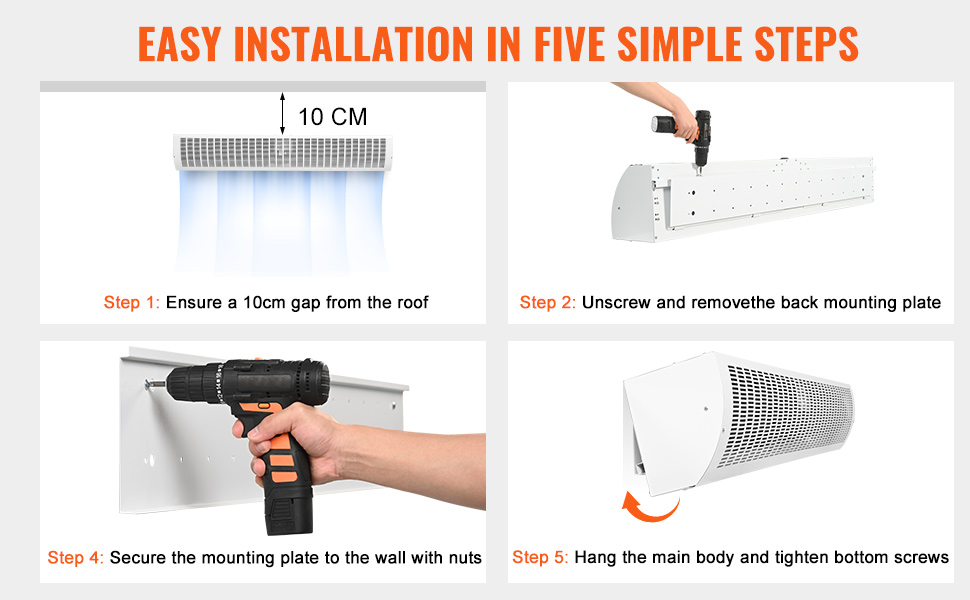 EASY INSTALLATION IN FIVE SIMPLE STEPS

10 CM

Step 1: Ensure a 10cm gap from the roof

Step 2: Unscrew and removethe back mounting plate

Step 4: Secure the mounting plate to the wall with nuts

Step 5: Hang the main body and tighten bottom screws