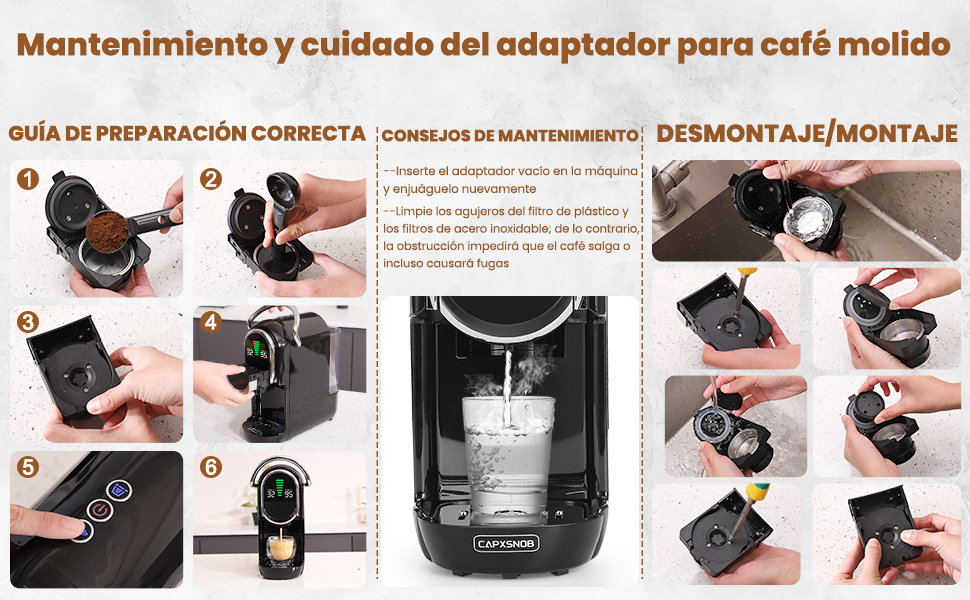 Mantenimiento y cuidado del adaptador para café molido

GUÍA DE PREPARACIÓN CORRECTA

1

2

3

4

5

6

CONSEJOS DE MANTENIMIENTO

--Inserte el adaptador vacío en la máquina y enjuáguelo nuevamente

--Limpie los agujeros del filtro de plástico y los filtros de acero inoxidable; de lo contrario, la obstrucción impedirá que el café salga o incluso causará fugas

CAPXSNOB

DESMONTAJE/MONTAJE