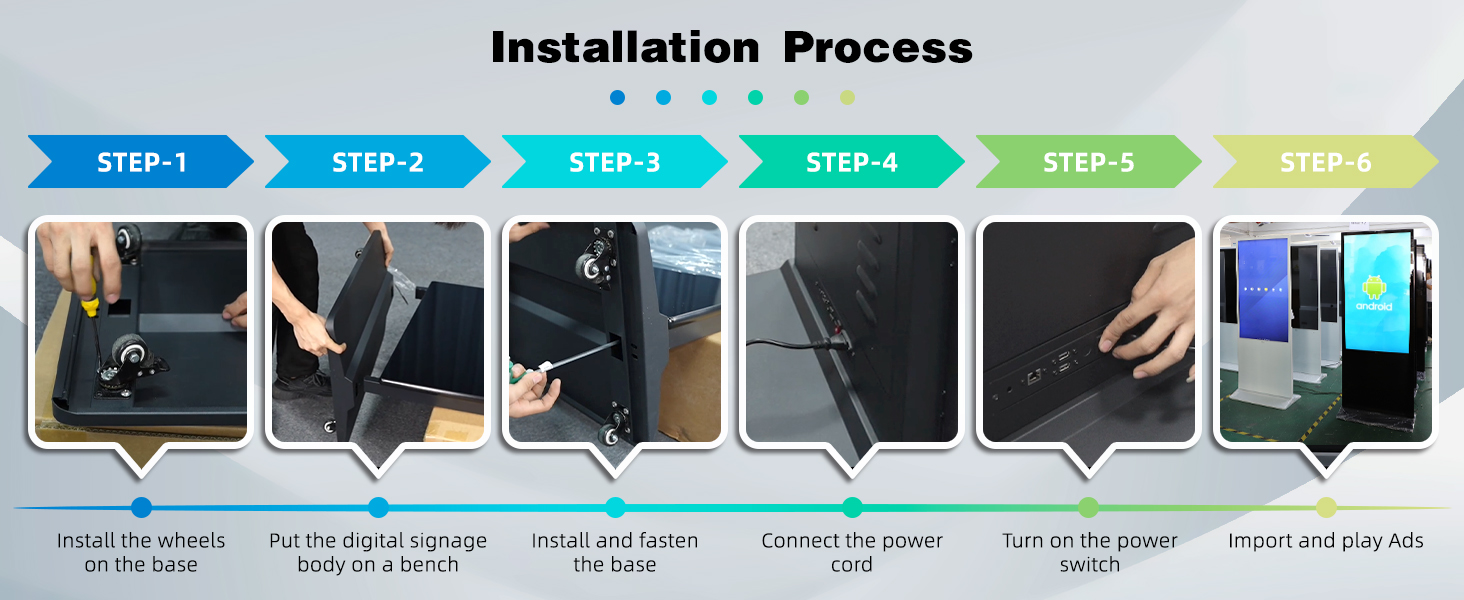 Installation Process

STEP-1

STEP-2

STEP-3

STEP-4

STEP-5

STEP-6

android

Install the wheels on the base

Put the digital signage body on a bench

Install and fasten the base

Connect the power cord

Turn on the power switch

Import and play Ads