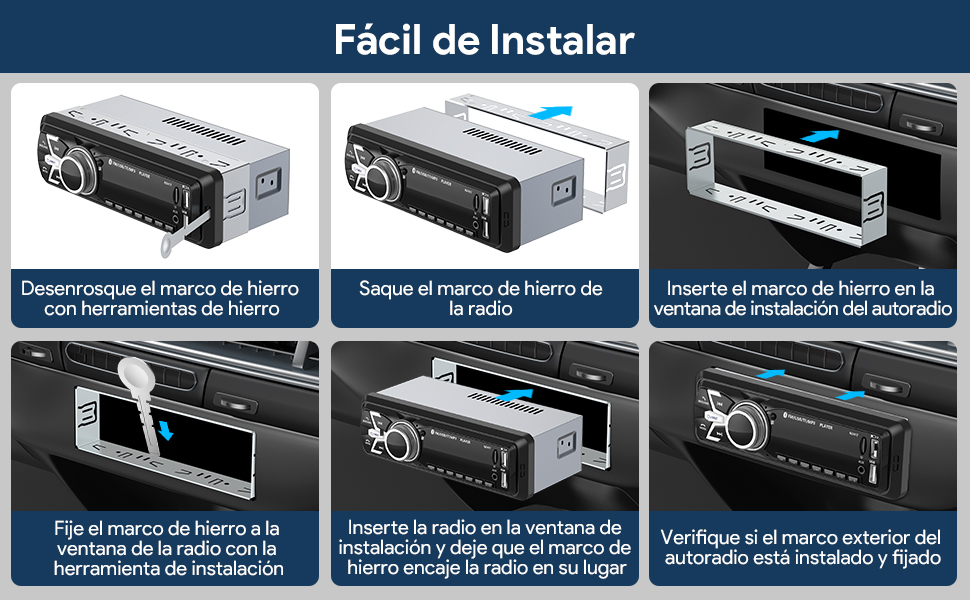 Fácil de Instalar

Desenrosque el marco de hierro con herramientas de hierro

Saque el marco de hierro de la radio

Inserte el marco de hierro en la ventana de instalación del autoradio

Fije el marco de hierro a la ventana de la radio con la herramienta de instalación

Inserte la radio en la ventana de instalación y deje que el marco de hierro encaje la radio en su lugar

Verifique si el marco exterior del autoradio está instalado y fijado