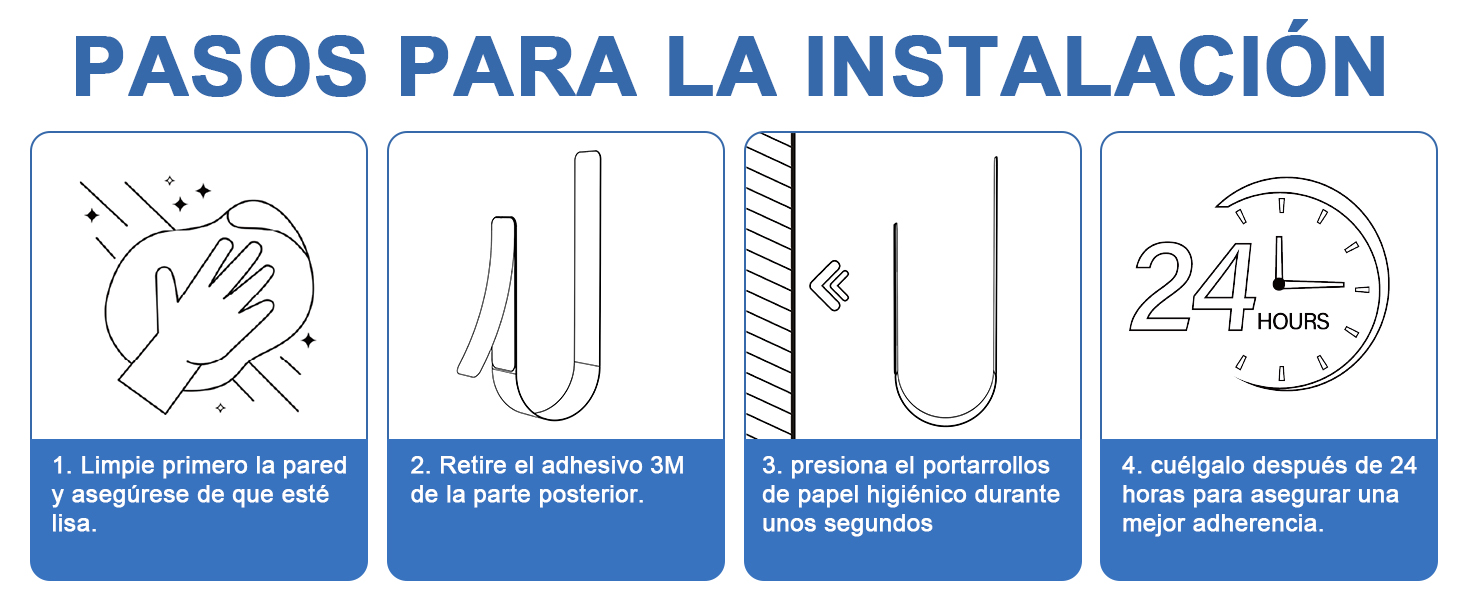 PASOS PARA LA INSTALACIÓN

1. Limpie primero la pared y asegúrese de que esté lisa.

2. Retire el adhesivo 3M de la parte posterior.

3. presiona el portarrollos de papel higiénico durante unos segundos

24 HOURS

4. cuélgalo después de 24 horas para asegurar una mejor adherencia.