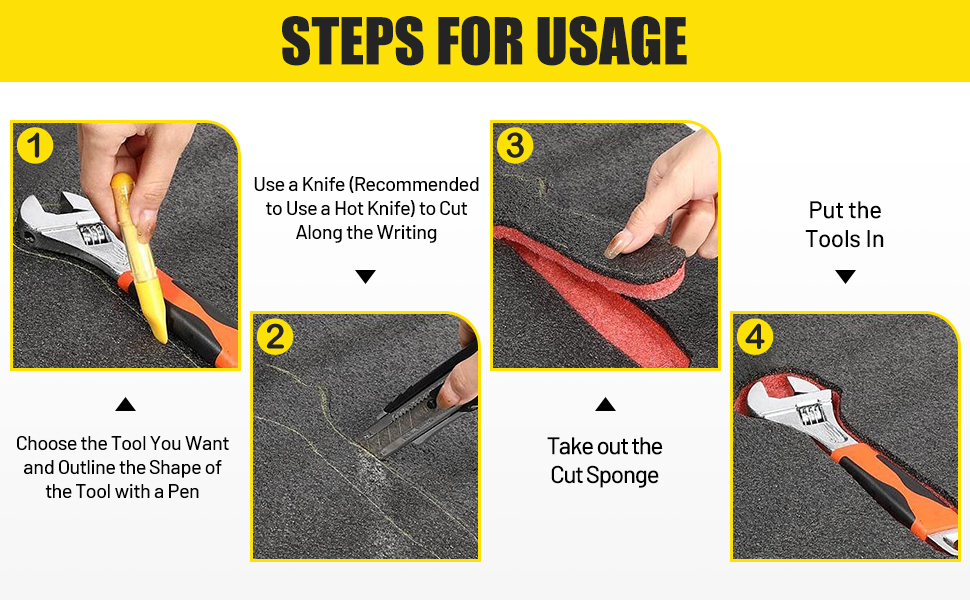 STEPS FOR USAGE

1

Choose the Tool You Want and Outline the Shape of the Tool with a Pen

Use a Knife (Recommended to Use a Hot Knife) to Cut Along the Writing

2

3

Take out the Cut Sponge

Put the Tools In

4