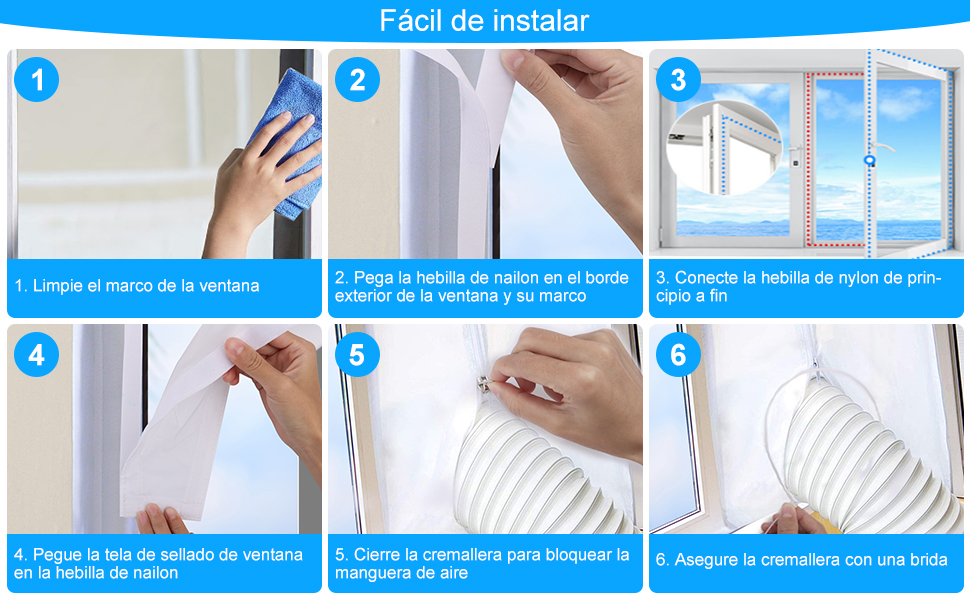 Fácil de instalar

1

1. Limpie el marco de la ventana

2

2. Pega la hebilla de nailon en el borde exterior de la ventana y su marco

3

3. Conecte la hebilla de nylon de principio a fin

4

4. Pegue la tela de sellado de ventana en la hebilla de nailon

5

5. Cierre la cremallera para bloquear la manguera de aire

6

6. Asegure la cremallera con una brida